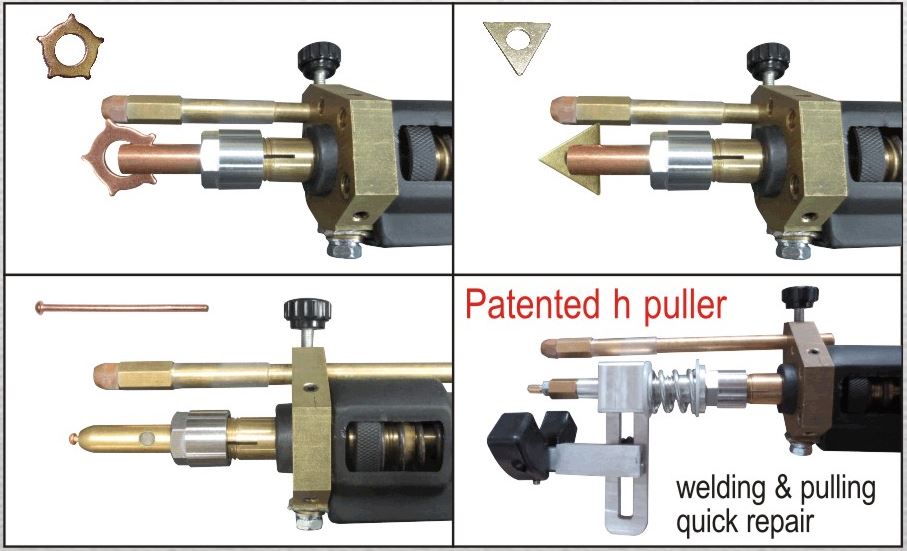 Patented h puller

welding & pulling
quick repair