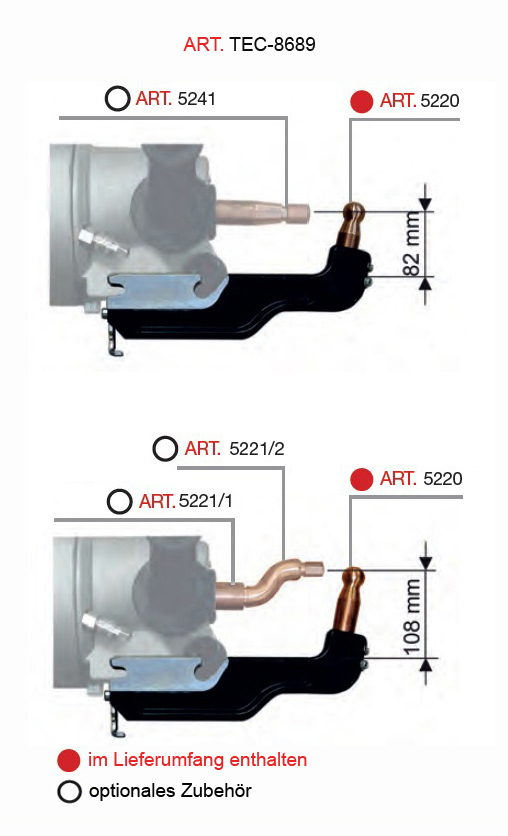 ART. TEC-8689

ART. 5241

ART. 5220

82 mm

ART. 5221/2

ART. 5221/1

ART. 5220

108 mm

im Lieferumfang enthalten

optionales Zubehör